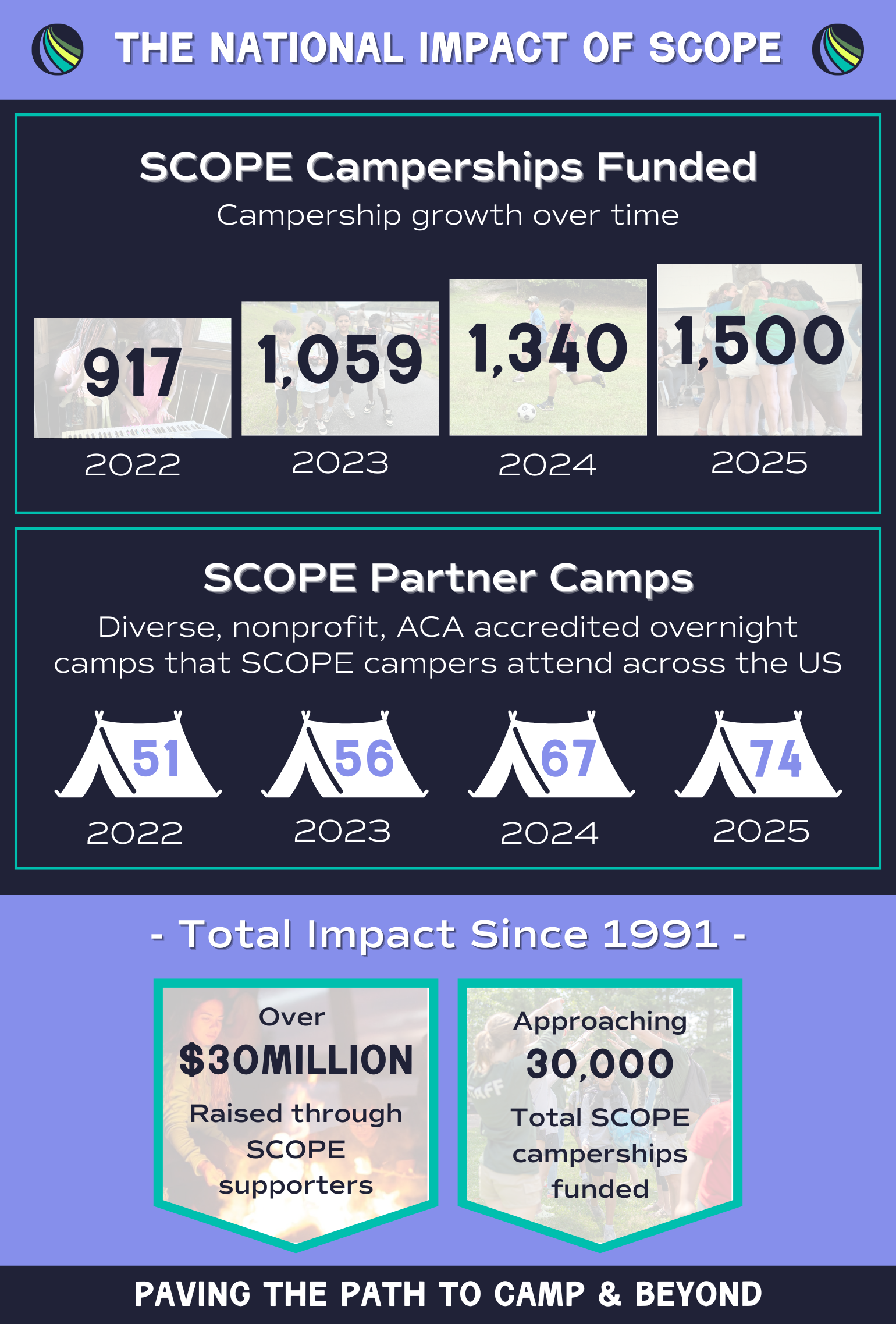 THE NATIONAL IMPACT OF SCOPE

SCOPE Camperships Funded
Campership growth over time

917
2022

1,059
2023

1,340
2024

1,500
2025

SCOPE Partner Camps
Diverse, nonprofit, ACA accredited overnight camps that SCOPE campers attend across the US

51
2022

56
2023

67
2024

74
2025

- Total Impact Since 1991 -

Over
$30MILLION
Raised through SCOPE supporters

Approaching
30,000
Total SCOPE camperships funded

PAVING THE PATH TO CAMP & BEYOND